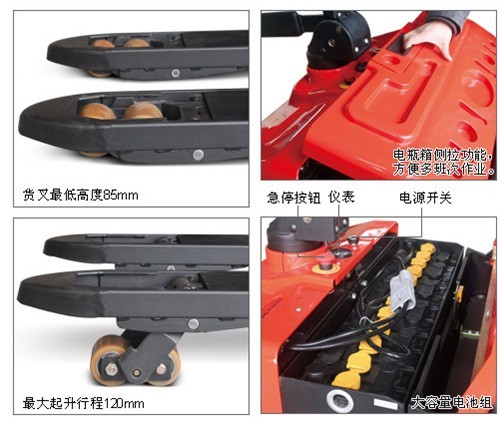 货叉最低高度85mm

电瓶箱侧拉功能，方便多班次作业。

急停按钮 仪表 电源开关

最大起升行程120mm

大容量电池组