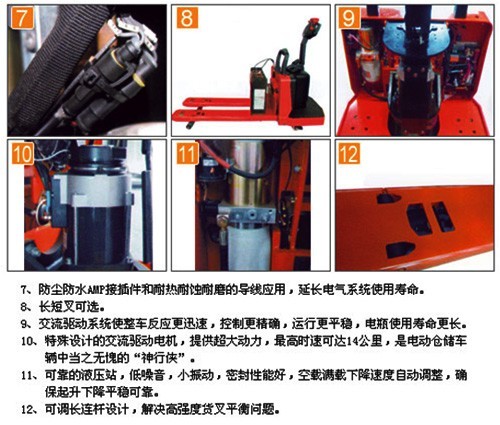 7

8

9

10

11

12

7、防尘防水AMP接插件和耐热耐蚀耐磨的导线应用，延长电气系统使用寿命。
8、长短叉可选。
9、交流驱动系统使整车反应更迅速，控制更精确，运行更平稳，电瓶使用寿命更长。
10、特殊设计的交流驱动电机，提供超大动力，最高时速可达14公里，是电动仓储车辆中当之无愧的“神行侠”。
11、可靠的液压站，低噪音，小振动，密封性能好，空载满载下降速度自动调整，确保起升下降平稳可靠。
12、可调长连杆设计，解决高强度货叉平衡问题。